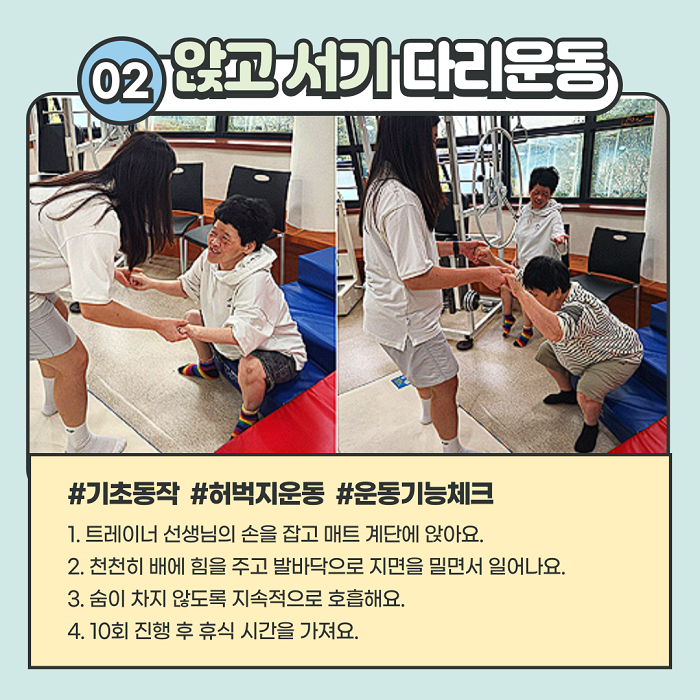 02 앉고 서기 다리운동

#기초동작 #허벅지운동 #운동기능체크

1. 트레이너 선생님의 손을 잡고 매트 계단에 앉아요.
2. 천천히 배에 힘을 주고 발바닥으로 지면을 밀면서 일어나요.
3. 숨이 차지 않도록 지속적으로 호흡해요.
4. 10회 진행 후 휴식 시간을 가져요.